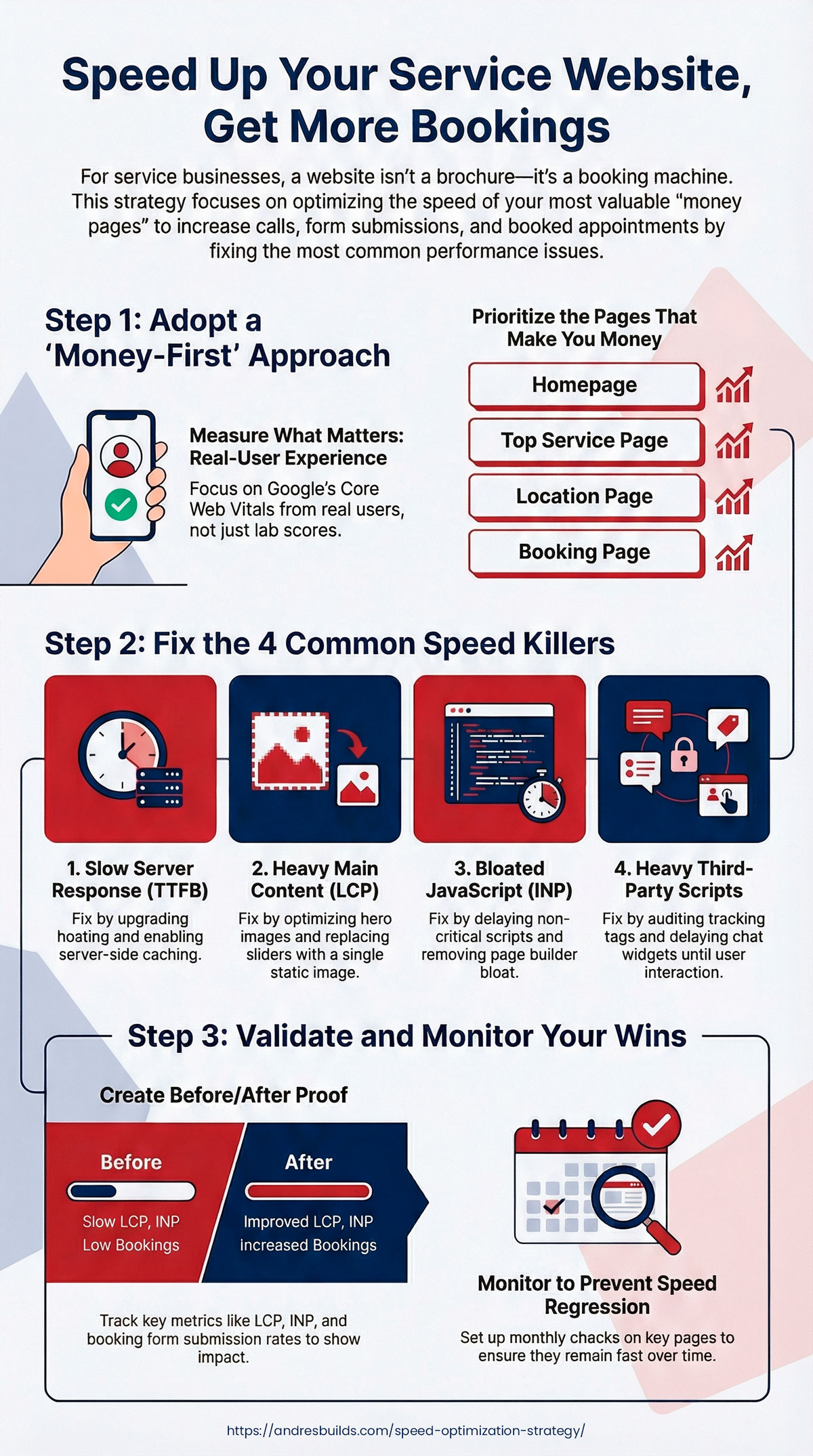 Speed Up Your Service Website, Get More Bookings

For service businesses, a website isn't a brochure—it's a booking machine. This strategy focuses on optimizing the speed of your most valuable "money pages" to increase calls, form submissions, and booked appointments by fixing the most common performance issues.

Step 1: Adopt a 'Money-First' Approach

Measure What Matters: Real-User Experience

Focus on Google's Core Web Vitals from real users, not just lab scores.

Prioritize the Pages That Make You Money

Homepage

Top Service Page

Location Page

Booking Page

Step 2: Fix the 4 Common Speed Killers

1. Slow Server Response (TTFB)

Fix by upgrading hoating and enabling server-side caching.

2. Heavy Main Content (LCP)

Fix by optimizing hero images and replacing sliders with a single static image.

3. Bloated JavaScript (INP)

Fix by delaying non-critical scripts and removing page builder bloat.

4. Heavy Third-Party Scripts

Fix by auditing tracking tags and delaying chat widgets until user interaction.

Step 3: Validate and Monitor Your Wins

Create Before/After Proof

Before

Slow LCP, INP
Low Bookings

After

Improved LCP, INP
increased Bookings

Track key metrics like LCP, INP, and booking form submission rates to show impact.

Monitor to Prevent Speed Regression

Set up monthly chacks on key pages to ensure they remain fast over time.

https://andresbuilds.com/speed-optimization-strategy/